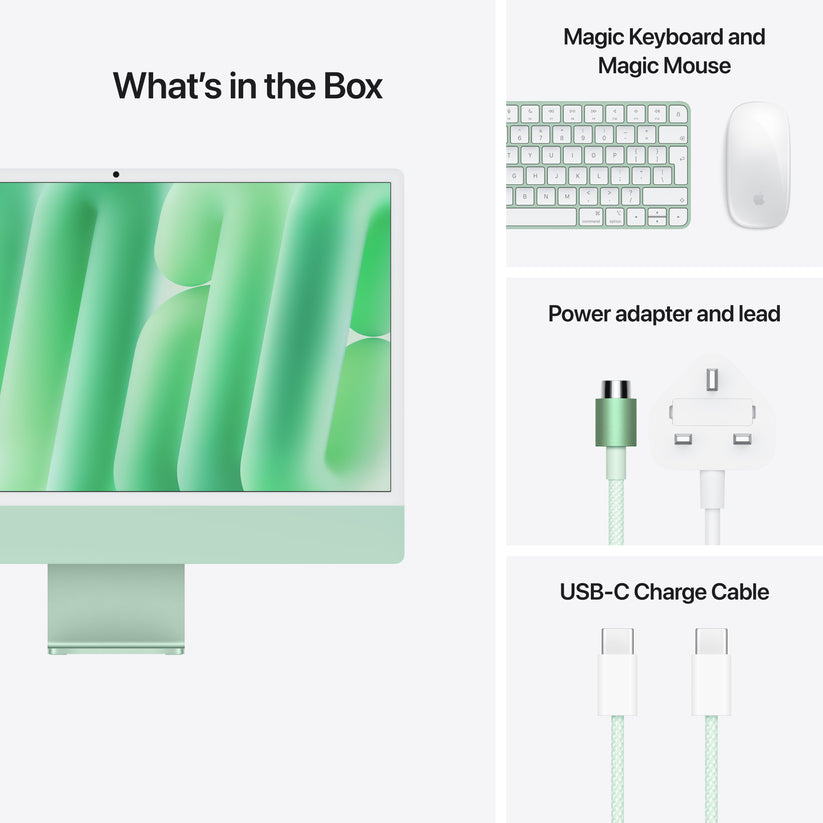 What's in the Box

Magic Keyboard and Magic Mouse

Power adapter and lead

USB-C Charge Cable